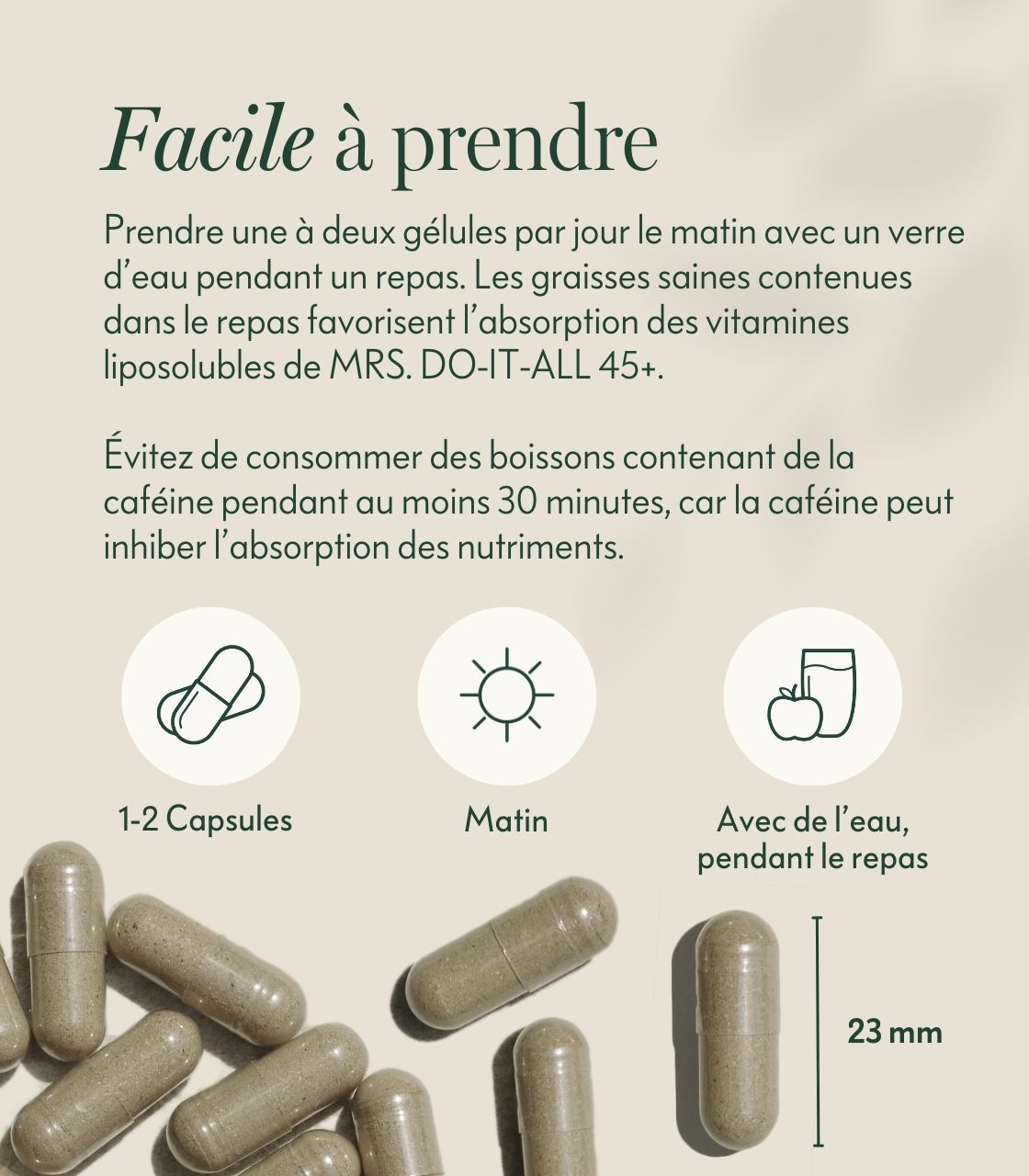 Facile à prendre

Prendre une à deux gélules par jour le matin avec un verre d'eau pendant un repas. Les graisses saines contenues dans le repas favorisent l'absorption des vitamines liposolubles de MRS. DO-IT-ALL 45+.

Évitez de consommer des boissons contenant de la caféine pendant au moins 30 minutes, car la caféine peut inhiber l'absorption des nutriments.

1-2 Capsules

Matin

Avec de l'eau, pendant le repas

23 mm